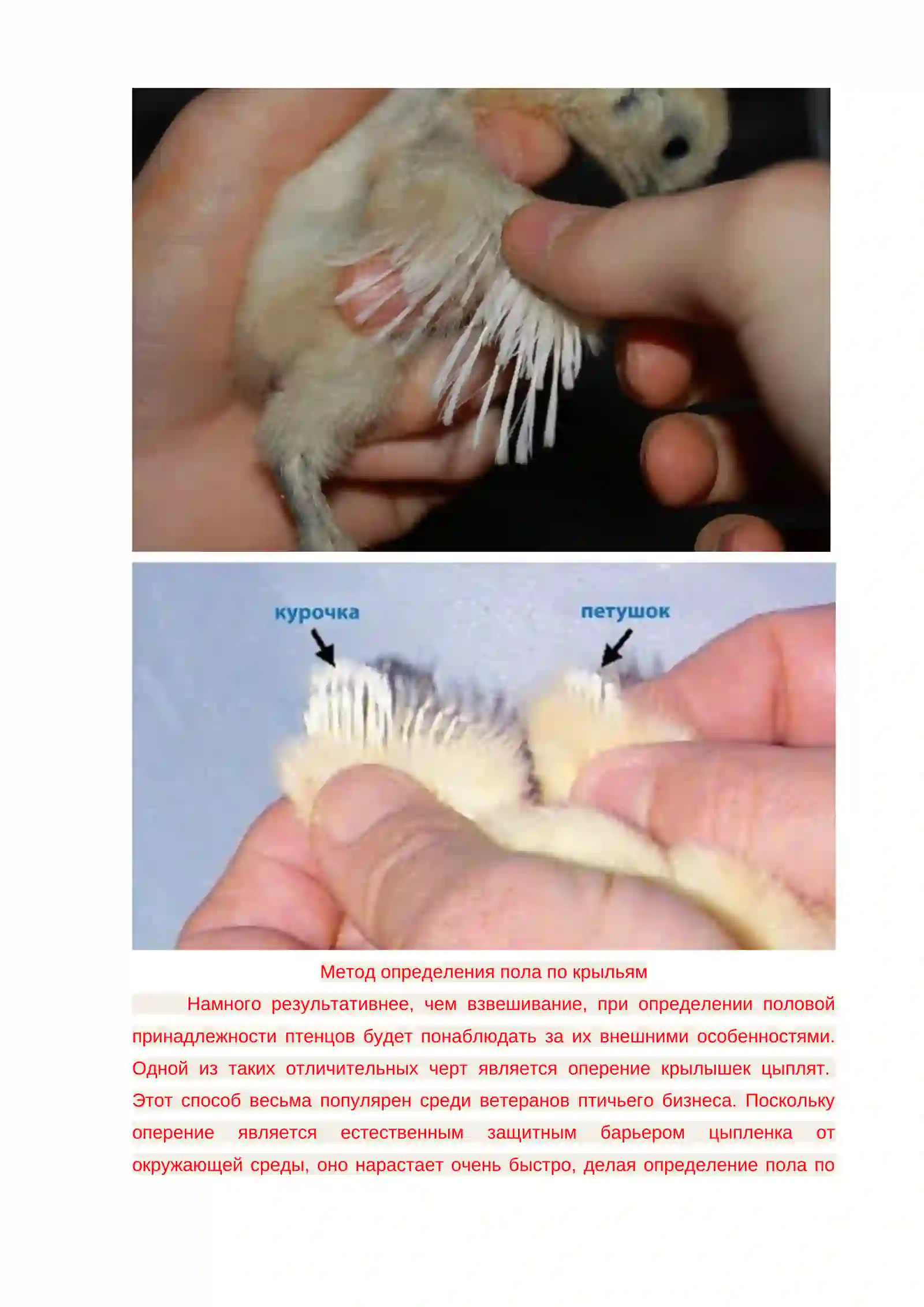 курочка

петушок

Метод определения пола по крыльям

Намного результативнее, чем взвешивание, при определении половой принадлежности птенцов будет понаблюдать за их внешними особенностями. Одной из таких отличительных черт является оперение крылышек цыплят. Этот способ весьма популярен среди ветеранов птичьего бизнеса. Поскольку оперение является естественным защитным барьером цыпленка от окружающей среды, оно нарастает очень быстро, делая определение пола по