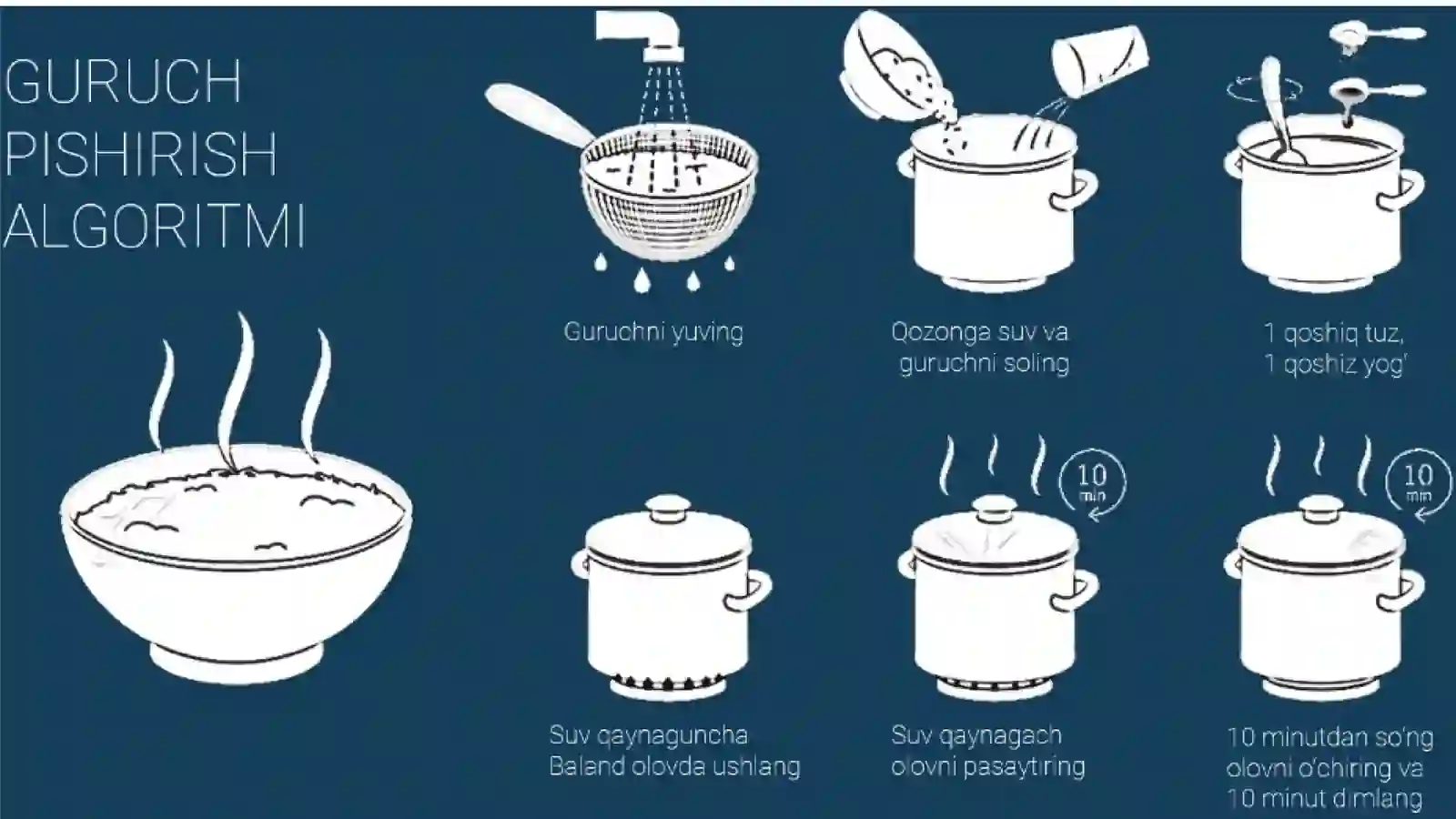 GURUCH PISHIRISH ALGORITMI

Guruchni yuving

Qozonga suv va guruchni soling

1 qoshiq tuz, 1 qoshiz yog'

Suv qaynaguncha Baland olovda ushlang

10 min

Suv qaynagach olovni pasaytiring

10 min

10 minutdan so'ng olovni o'chiring va 10 minut dimlang