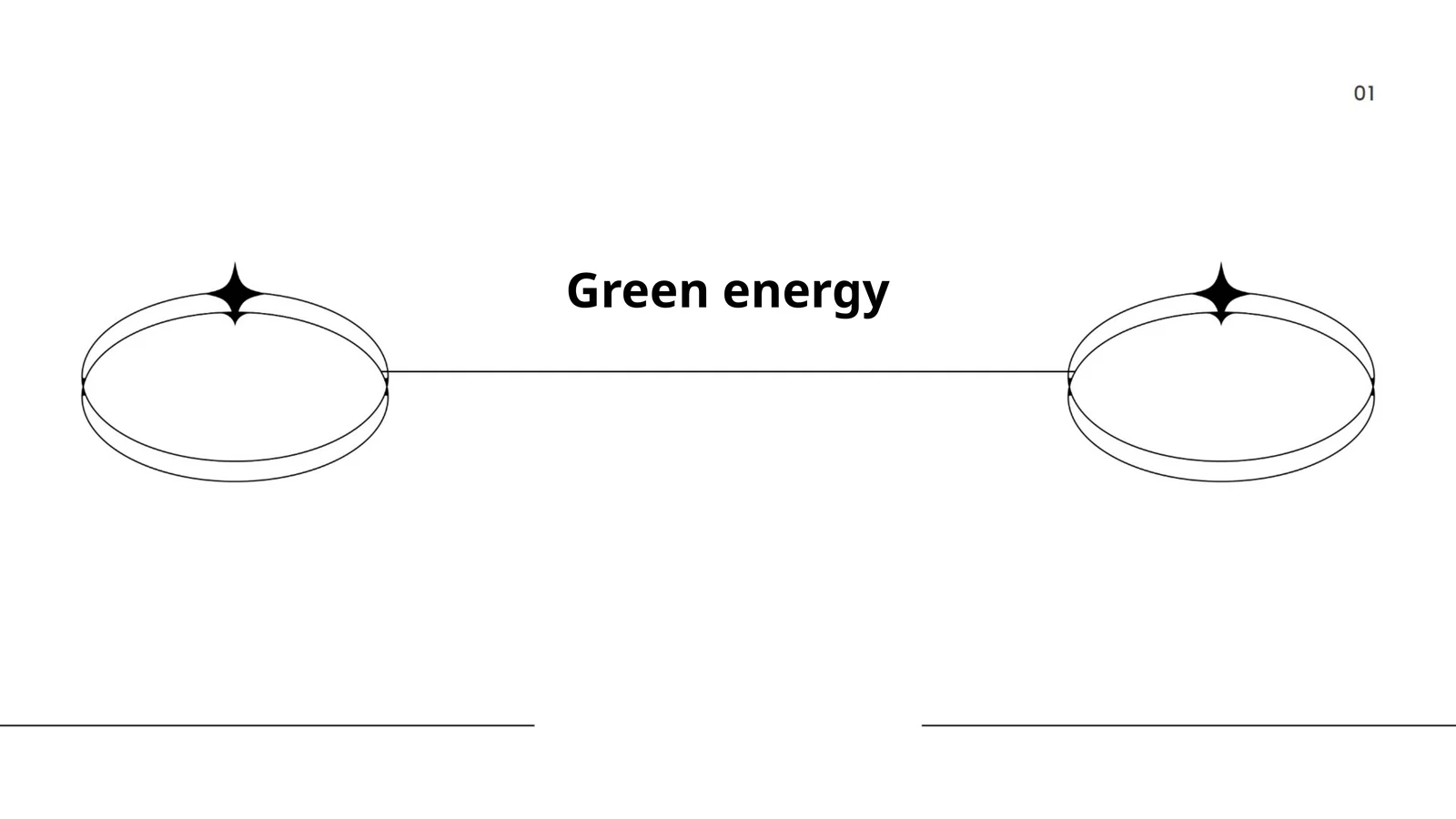 01

Green energy