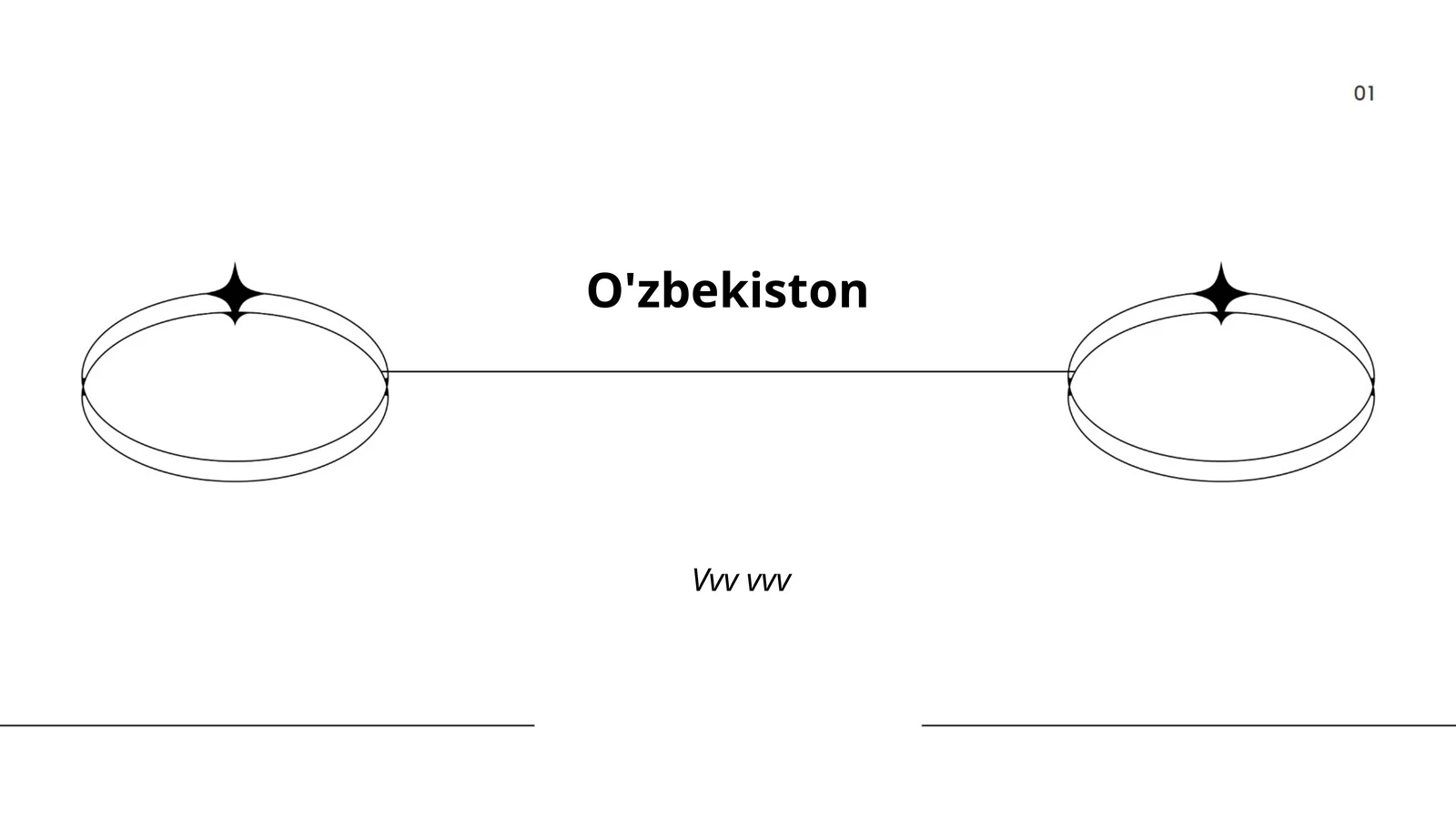 01

O'zbekiston

Vvv vvv